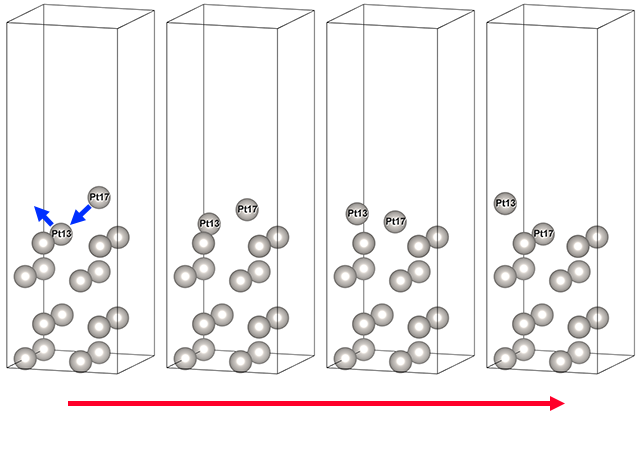 Pt17
Pt13

Pt17
Pt13

Pt13
Pt17

Pt13
Pt17